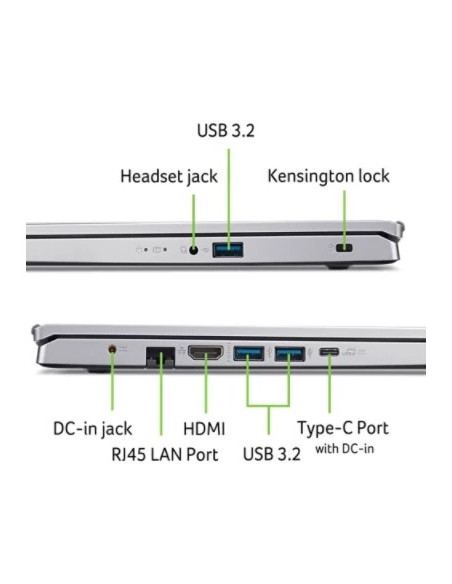 USB 3.2

Headset jack

Kensington lock

DC-in jack

RJ45 LAN Port

HDMI

USB 3.2

Type-C Port with DC-in