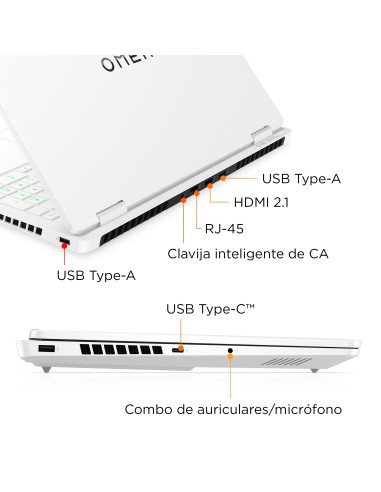 OMEN

USB Type-A

HDMI 2.1

RJ-45

Clavija inteligente de CA

USB Type-A

USB Type-C™

Combo de auriculares/micrófono