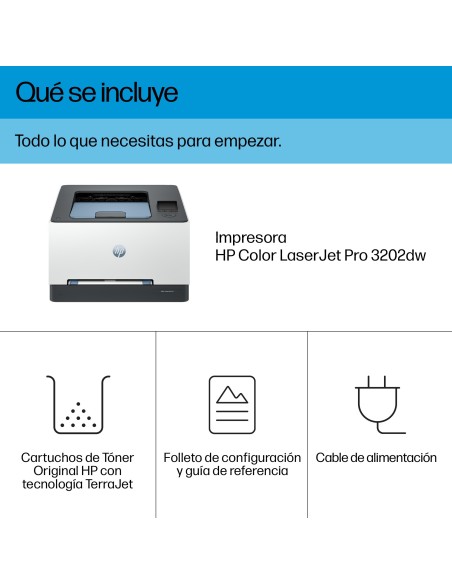 Qué se incluye

Todo lo que necesitas para empezar.

Impresora
HP Color LaserJet Pro 3202dw

Cartuchos de Tóner Original HP con tecnología TerraJet

Folleto de configuración y guía de referencia

Cable de alimentación