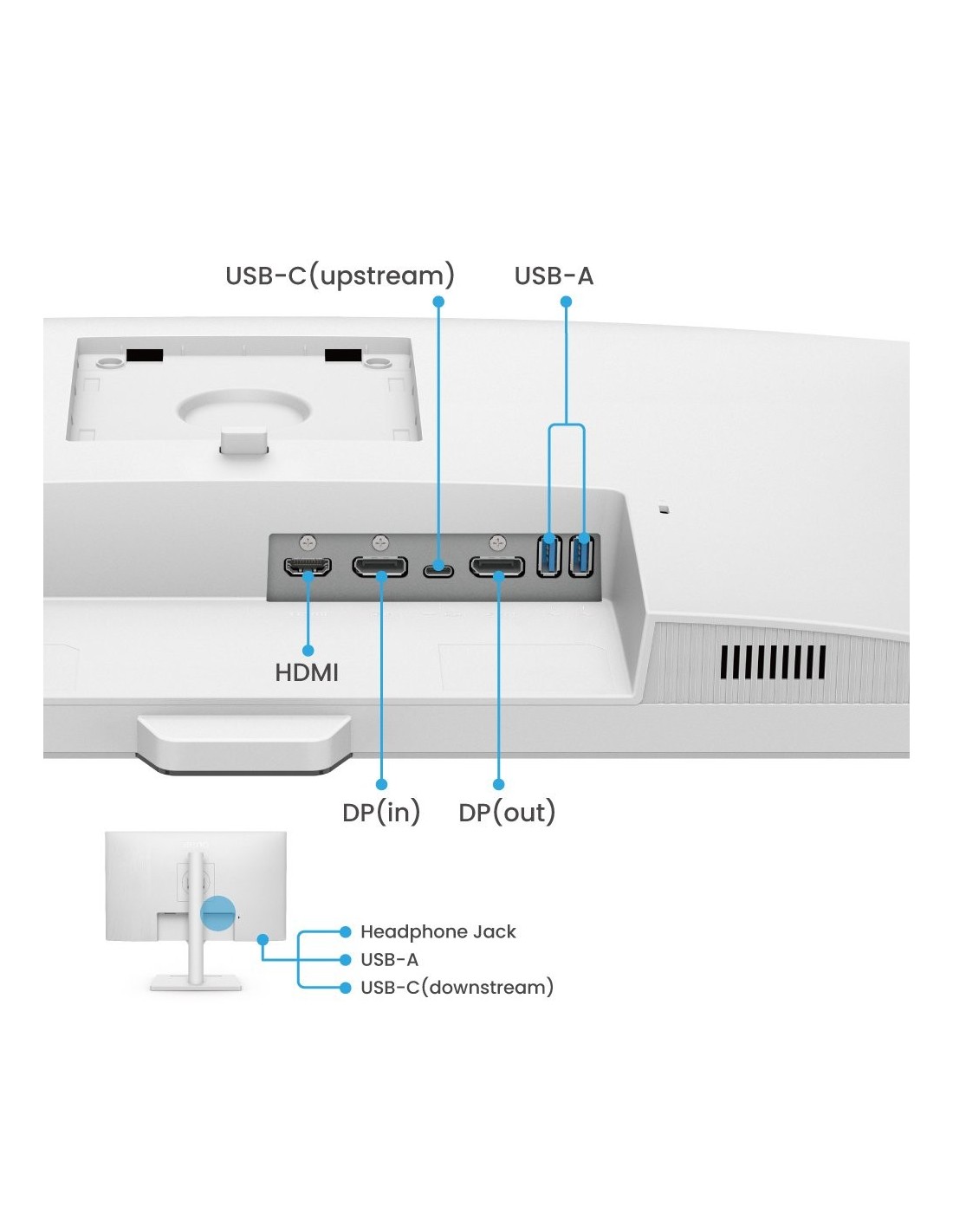 USB-C(upstream)
USB-A
HDMI
DP(in)
DP(out)
Headphone Jack
USB-A
USB-C(downstream)