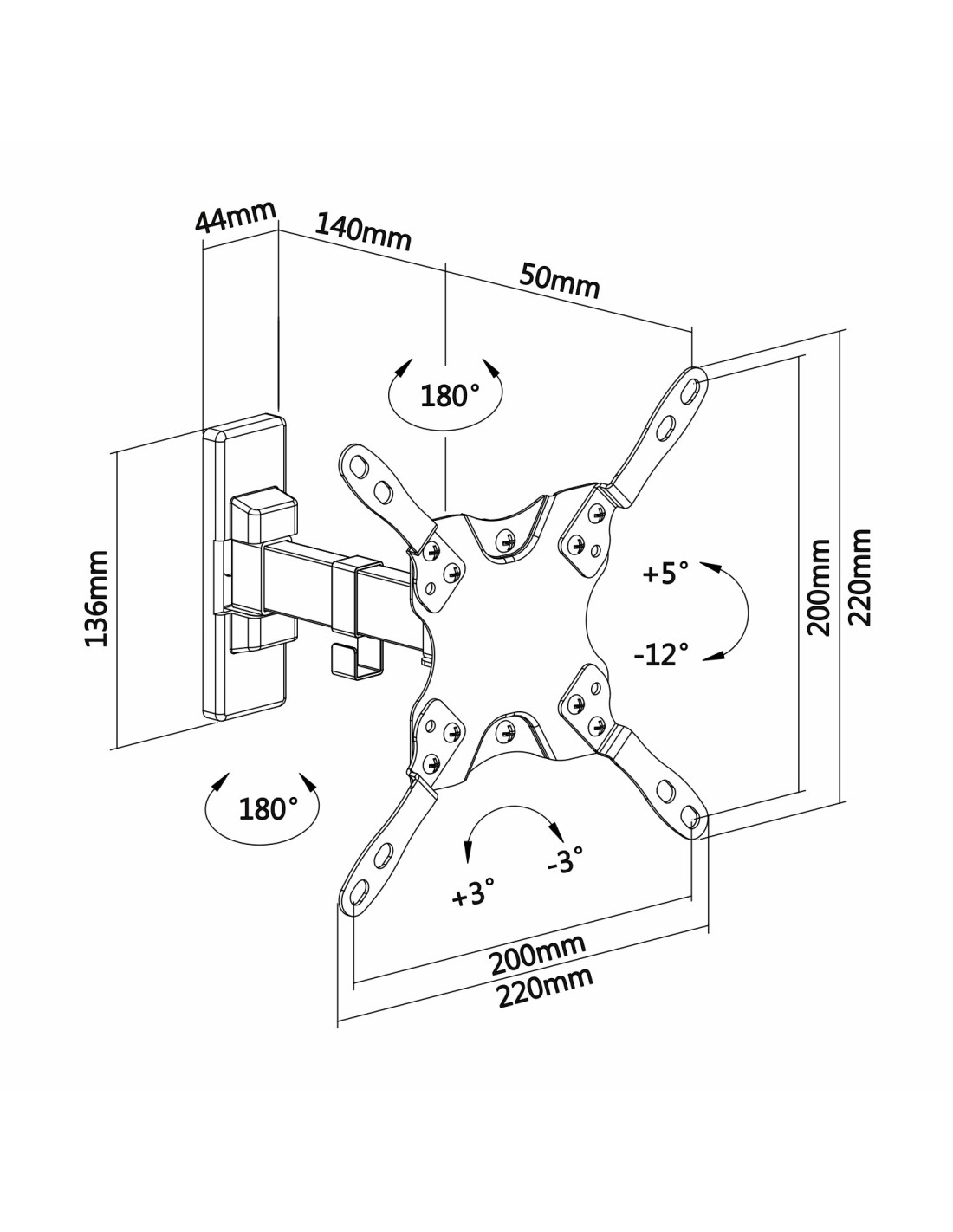 44mm
140mm
50mm
180°
136mm
+5°
-12°
200mm
220mm
180°
+3°
-3°
200mm
220mm