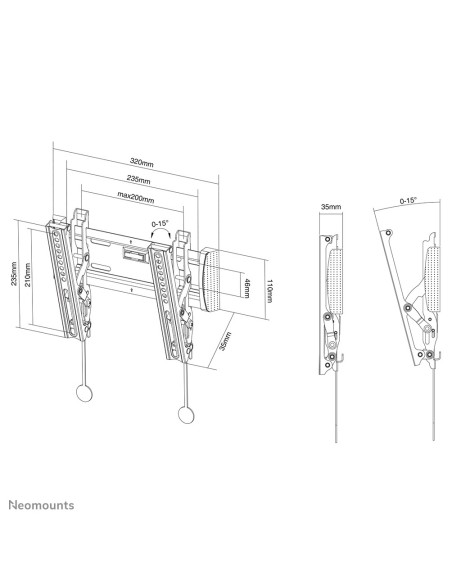 320mm
235mm
max200mm
0-15°
235mm
210mm
46mm
110mm
35mm
35mm
0-15°
Neomounts