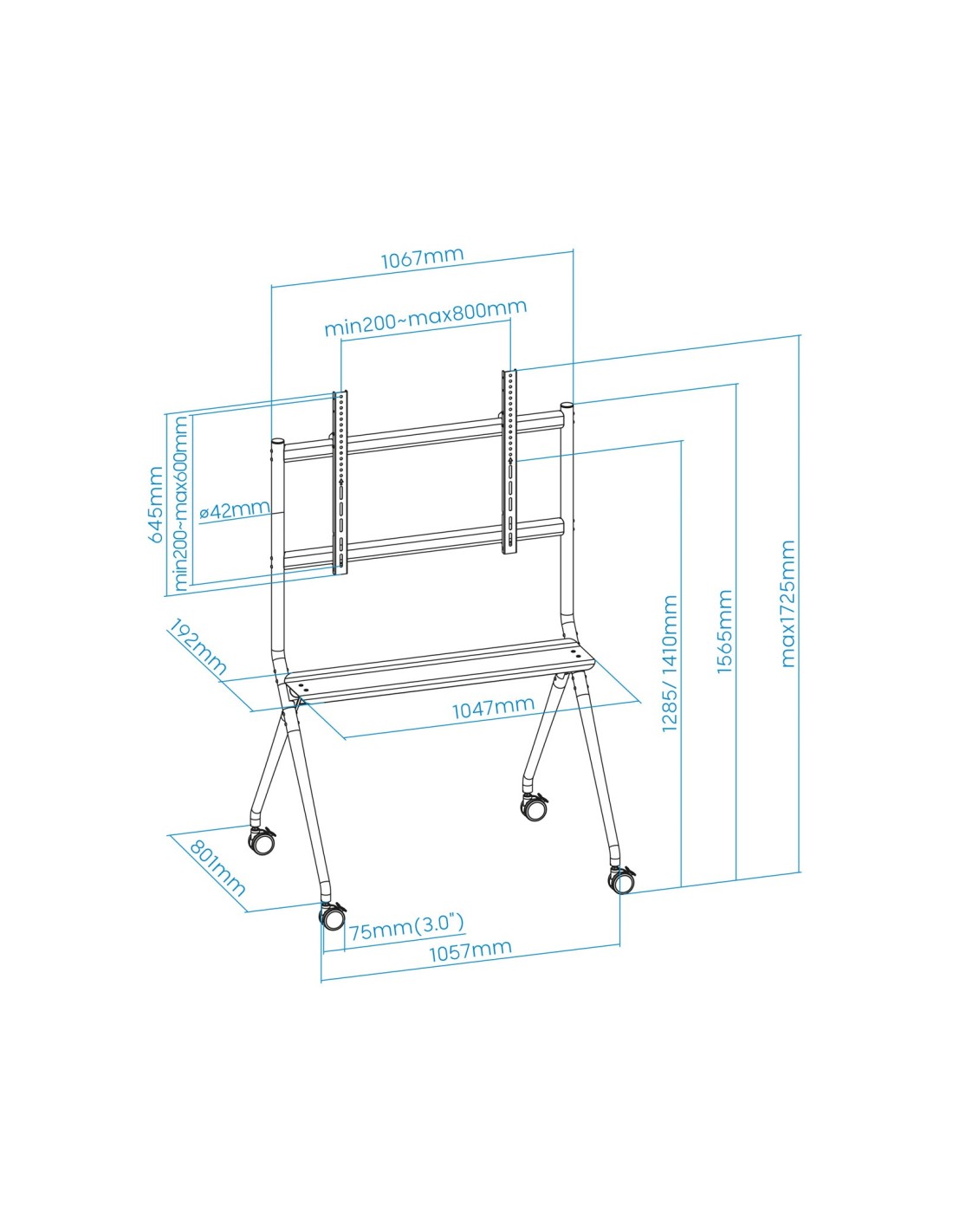 1067mm
min200~max800mm
645mm
min200~max600mm
ø42mm
192mm
1047mm
1285/ 1410mm
1565mm
max1725mm
801mm
75mm(3.0")
1057mm