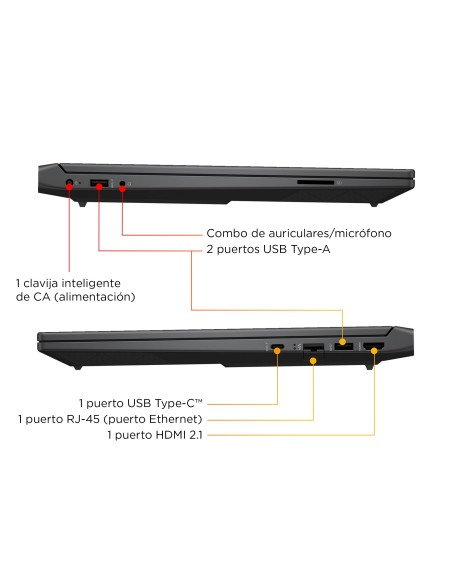 Combo de auriculares/micrófono
2 puertos USB Type-A

1 clavija inteligente de CA (alimentación)

1 puerto USB Type-C™
1 puerto RJ-45 (puerto Ethernet)
1 puerto HDMI 2.1