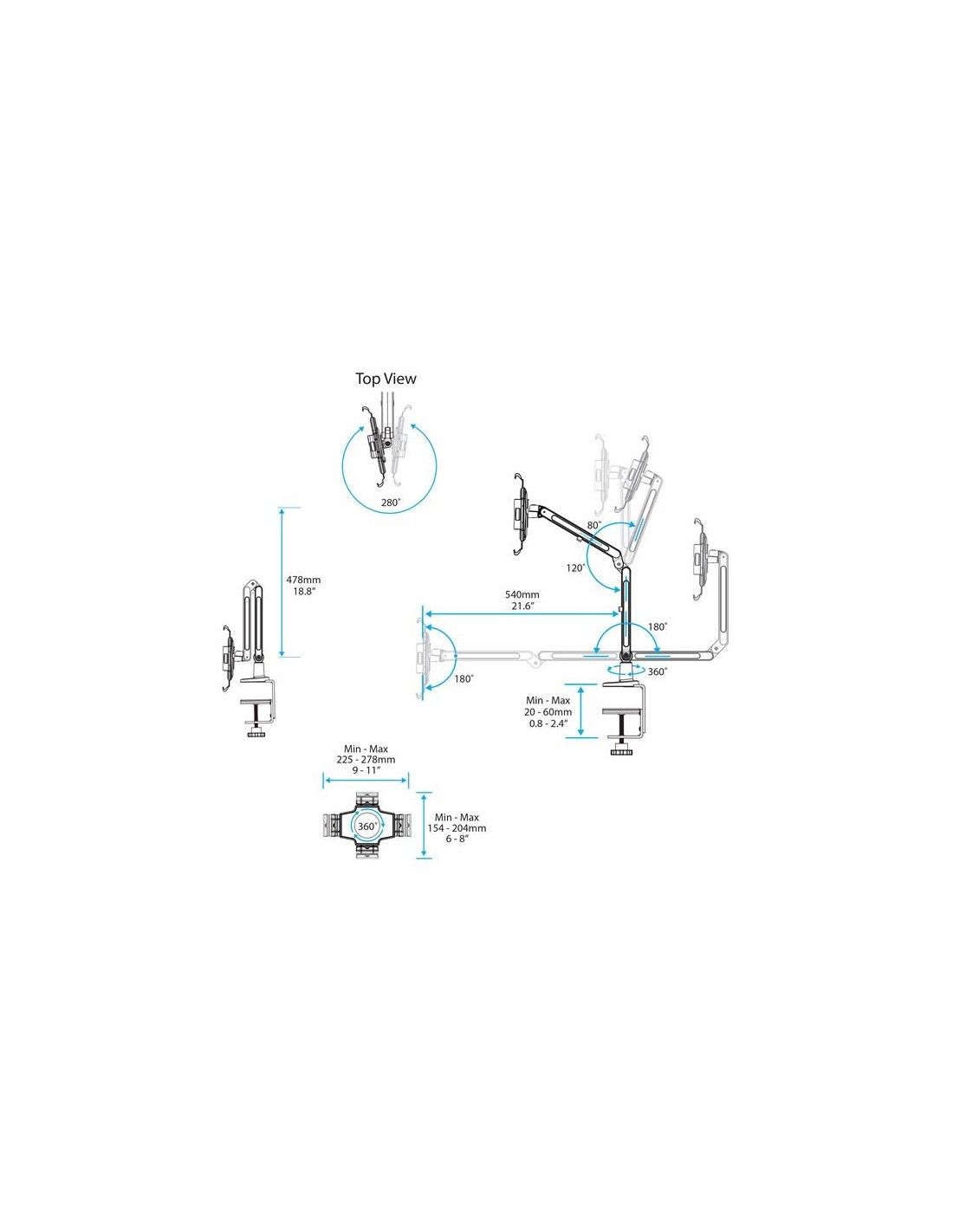 Top View

280˚

478mm
18.8"

80˚

120˚

540mm
21.6"

180˚

180˚

360˚

Min - Max
20 - 60mm
0.8 - 2.4"

Min - Max
225 - 278mm
9 - 11"

360˚

Min - Max
154 - 204mm
6 - 8"