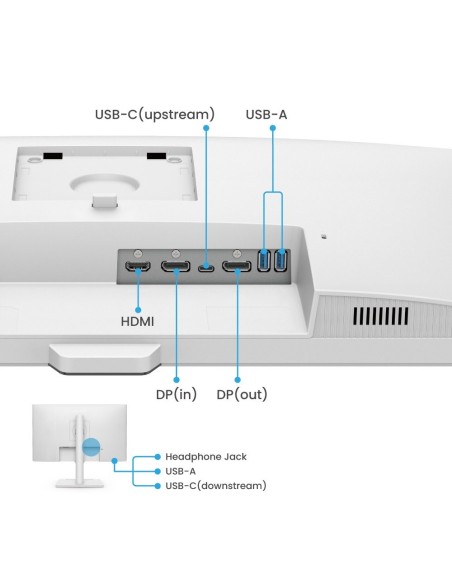 USB-C(upstream)
USB-A
HDMI
DP(in)
DP(out)
Headphone Jack
USB-A
USB-C(downstream)