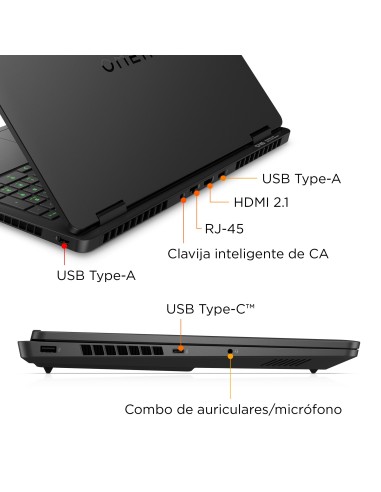 USB Type-A

HDMI 2.1

RJ-45

Clavija inteligente de CA

USB Type-A

USB Type-C™

Combo de auriculares/micrófono