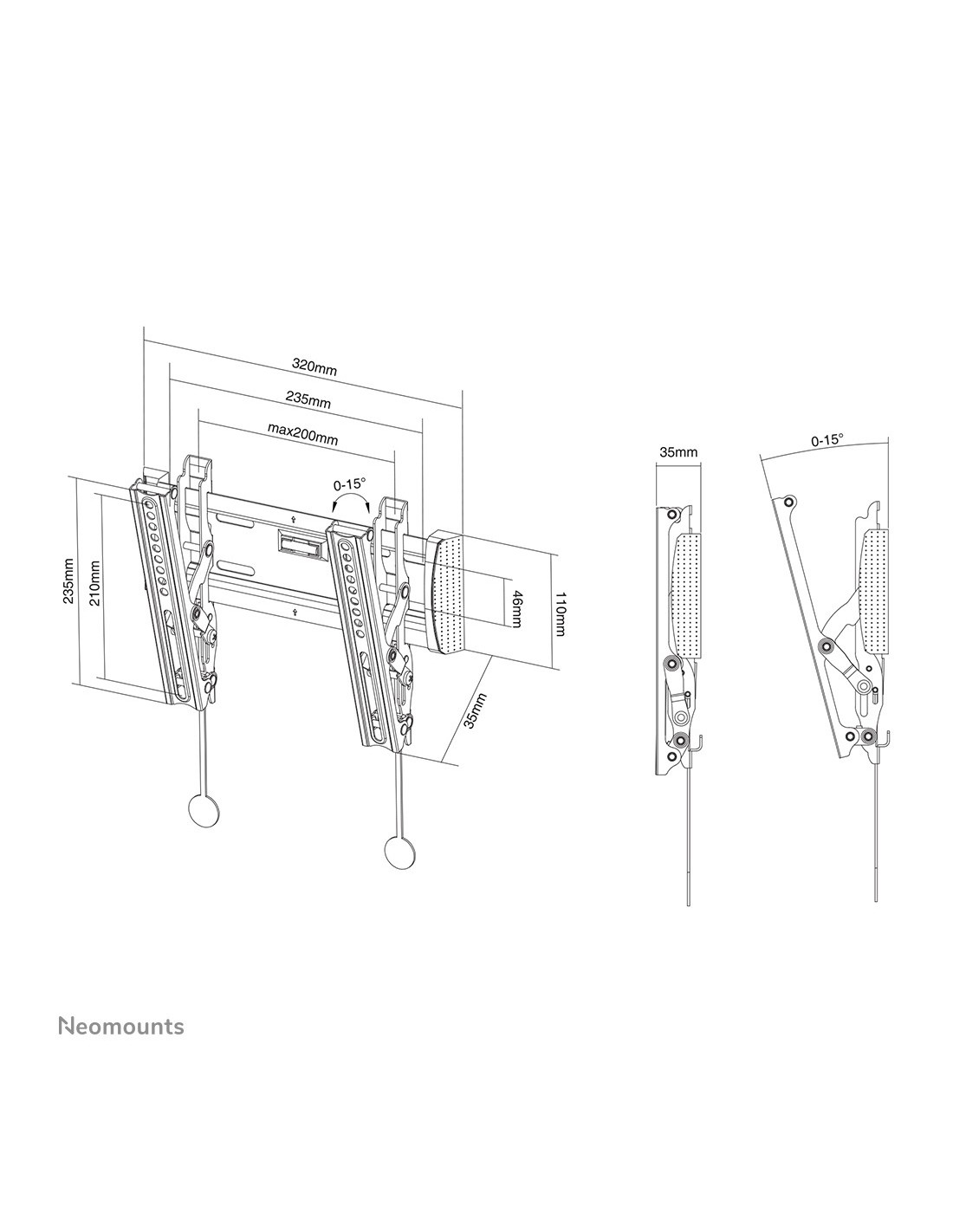 320mm
235mm
max200mm
0-15°
235mm
210mm
46mm
110mm
35mm
35mm
0-15°

Neomounts