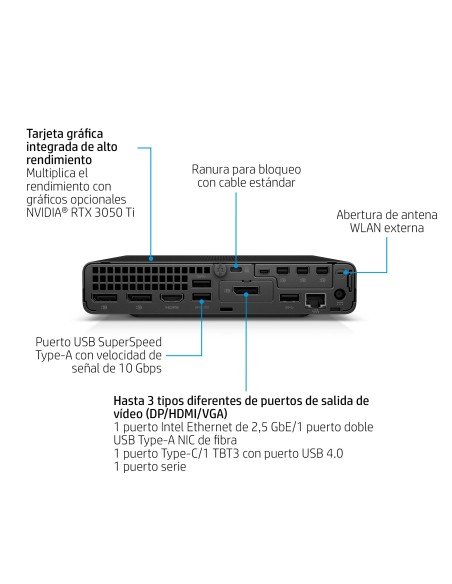 Tarjeta gráfica integrada de alto rendimiento
Multiplica el rendimiento con gráficos opcionales NVIDIA® RTX 3050 Ti

Ranura para bloqueo con cable estándar

Abertura de antena WLAN externa

Puerto USB SuperSpeed Type-A con velocidad de señal de 10 Gbps

Hasta 3 tipos diferentes de puertos de salida de vídeo (DP/HDMI/VGA)
1 puerto Intel Ethernet de 2,5 GbE/1 puerto doble USB Type-A NIC de fibra
1 puerto Type-C/1 TBT3 con puerto USB 4.0
1 puerto serie