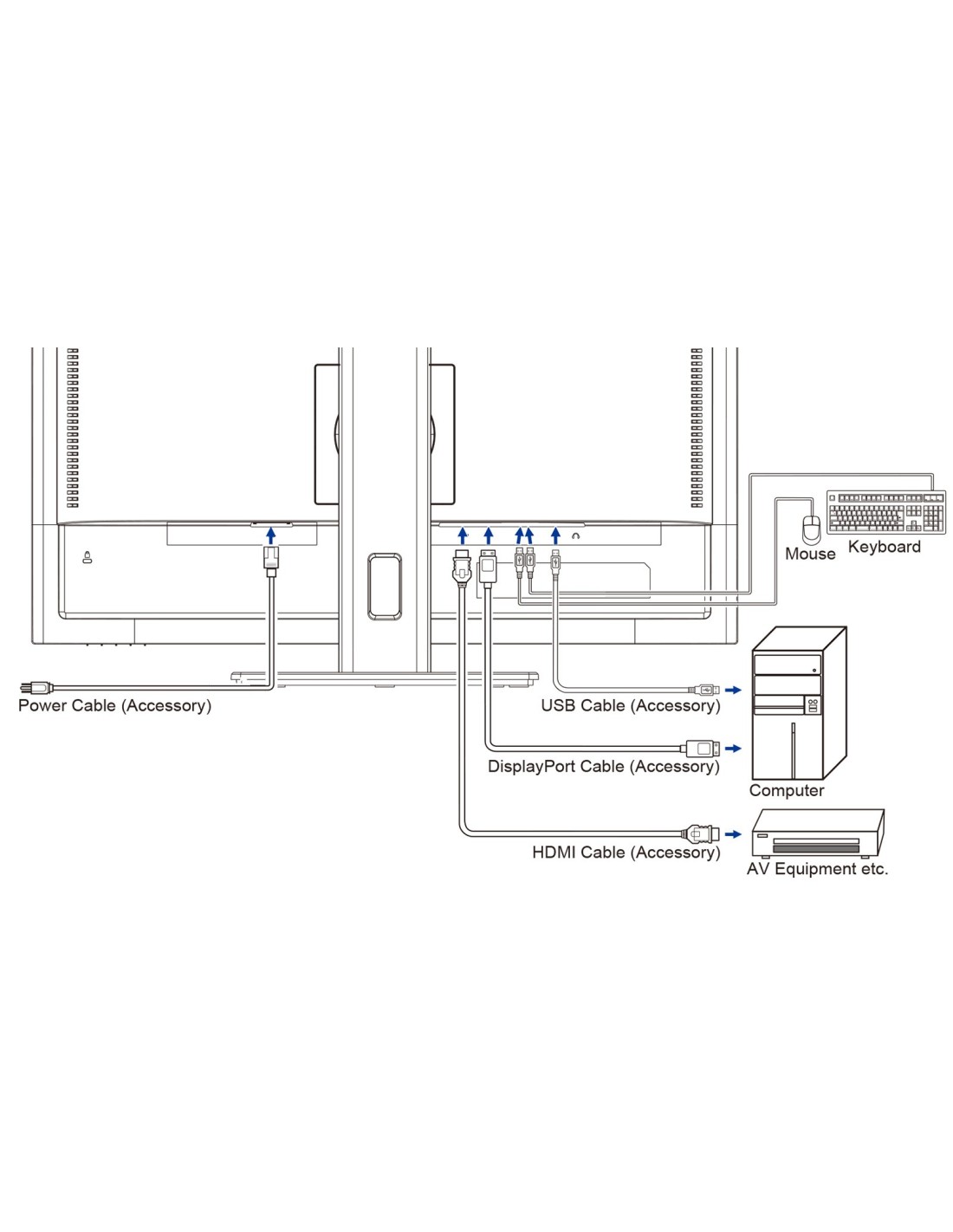 Mouse

Keyboard

Power Cable (Accessory)

USB Cable (Accessory)

DisplayPort Cable (Accessory)

Computer

HDMI Cable (Accessory)

AV Equipment etc.